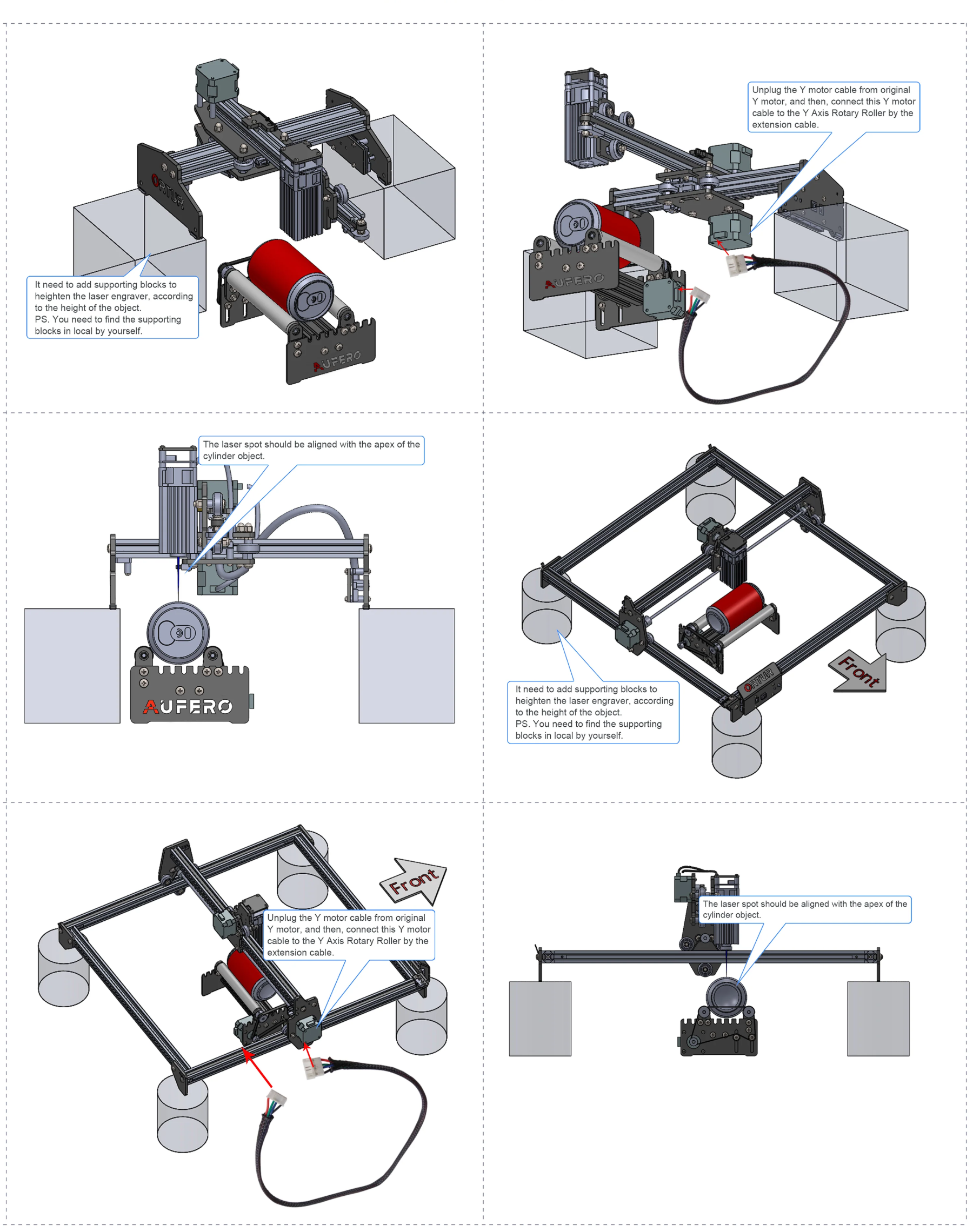 ORTUR

It need to add supporting blocks to heighten the laser engraver, according to the height of the object.
PS. You need to find the supporting blocks in local by yourself.

AUFERO

Unplug the Y motor cable from original Y motor, and then, connect this Y motor cable to the Y Axis Rotary Roller by the extension cable.

AUFERO

The laser spot should be aligned with the apex of the cylinder object.

AUFERO

ORTUR

Front

It need to add supporting blocks to heighten the laser engraver, according to the height of the object.
PS. You need to find the supporting blocks in local by yourself.

Front

Unplug the Y motor cable from original Y motor, and then, connect this Y motor cable to the Y Axis Rotary Roller by the extension cable.

The laser spot should be aligned with the apex of the cylinder object.